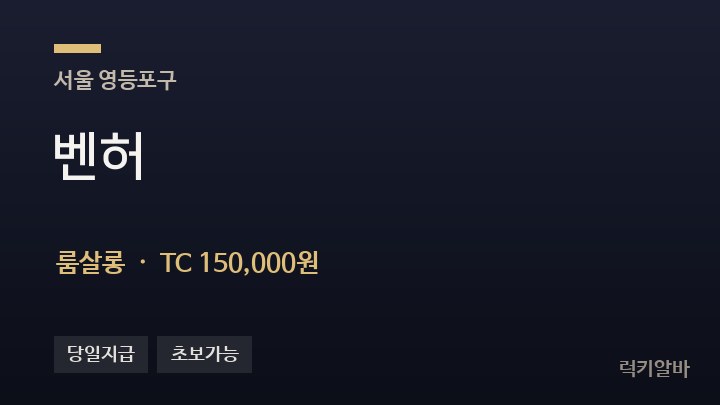 서울 영등포구

벤허

룸살롱 · TC 150,000원

당일지급
초보가능

럭키알바