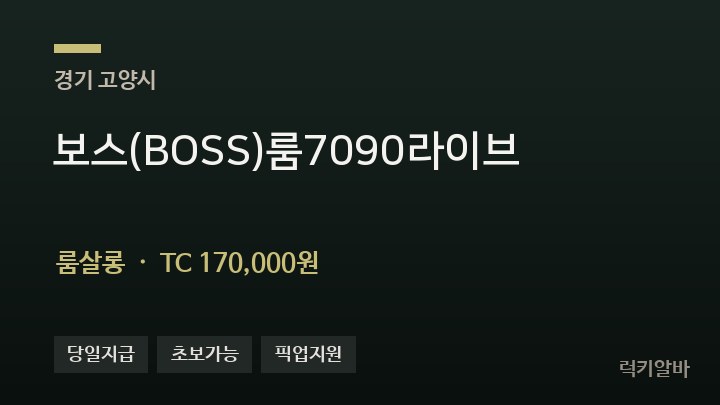 경기 고양시

보스(BOSS)룸7090라이브

룸살롱 · TC 170,000원

당일지급 초보가능 픽업지원

럭키알바