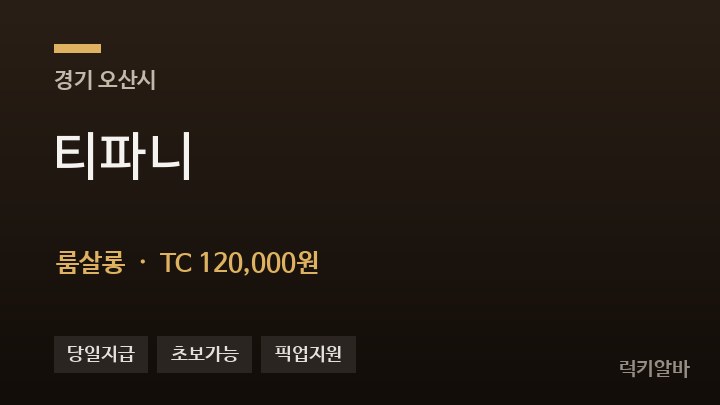 경기 오산시

티파니

룸살롱 · TC 120,000원

당일지급 초보가능 픽업지원

럭키알바